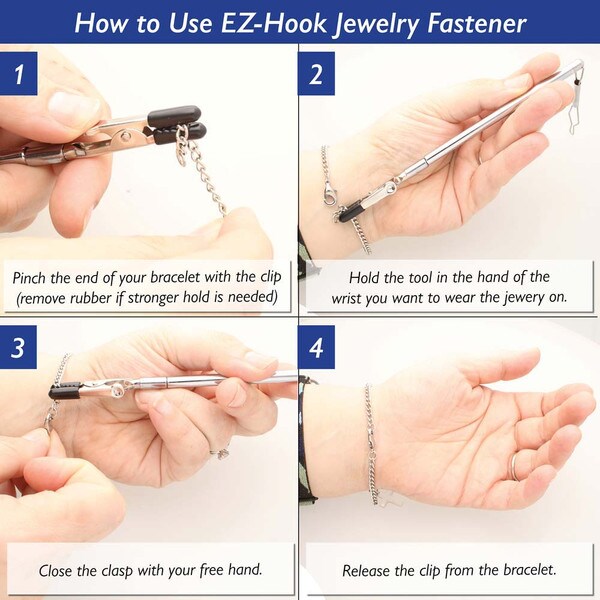 How to Use EZ-Hook Jewelry Fastener

1

Pinch the end of your bracelet with the clip (remove rubber if stronger hold is needed)

2

Hold the tool in the hand of the wrist you want to wear the jewery on.

3

Close the clasp with your free hand.

4

Release the clip from the bracelet.